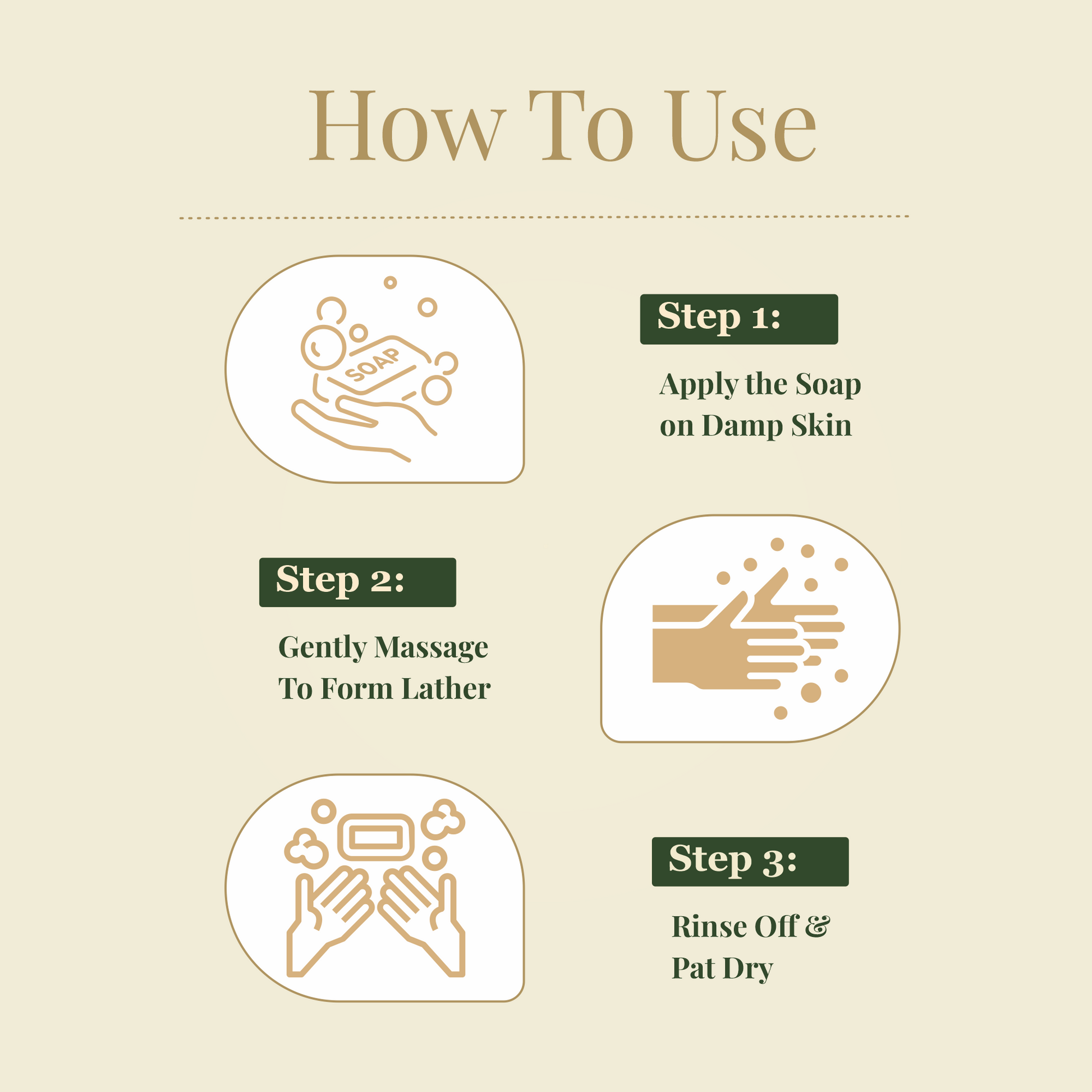 How To Use

SOAP

Step 1:

Apply the Soap on Damp Skin

Step 2:

Gently Massage To Form Lather

Step 3:

Rinse Off & Pat Dry