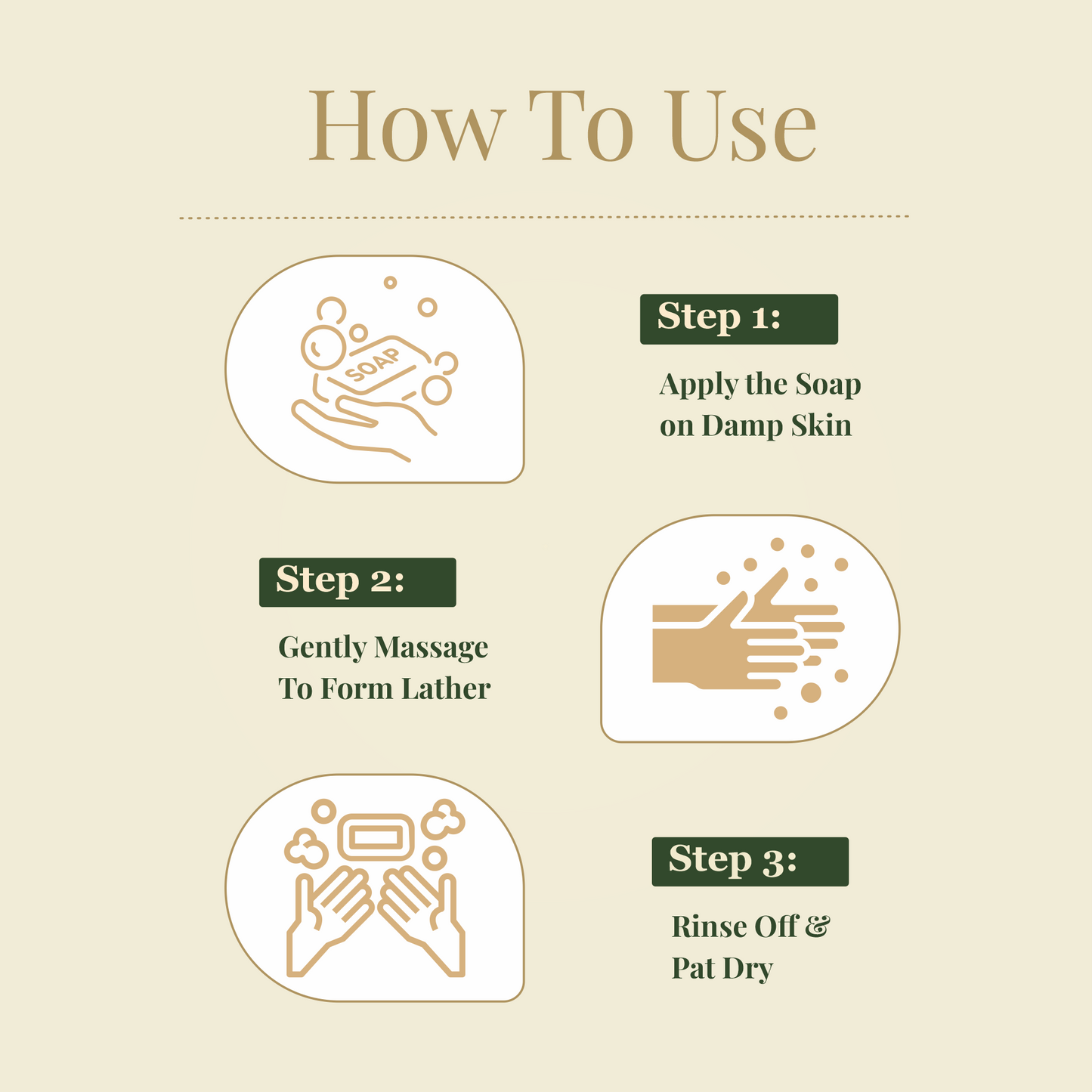 How To Use

SOAP

Step 1:

Apply the Soap on Damp Skin

Step 2:

Gently Massage To Form Lather

Step 3:

Rinse Off & Pat Dry