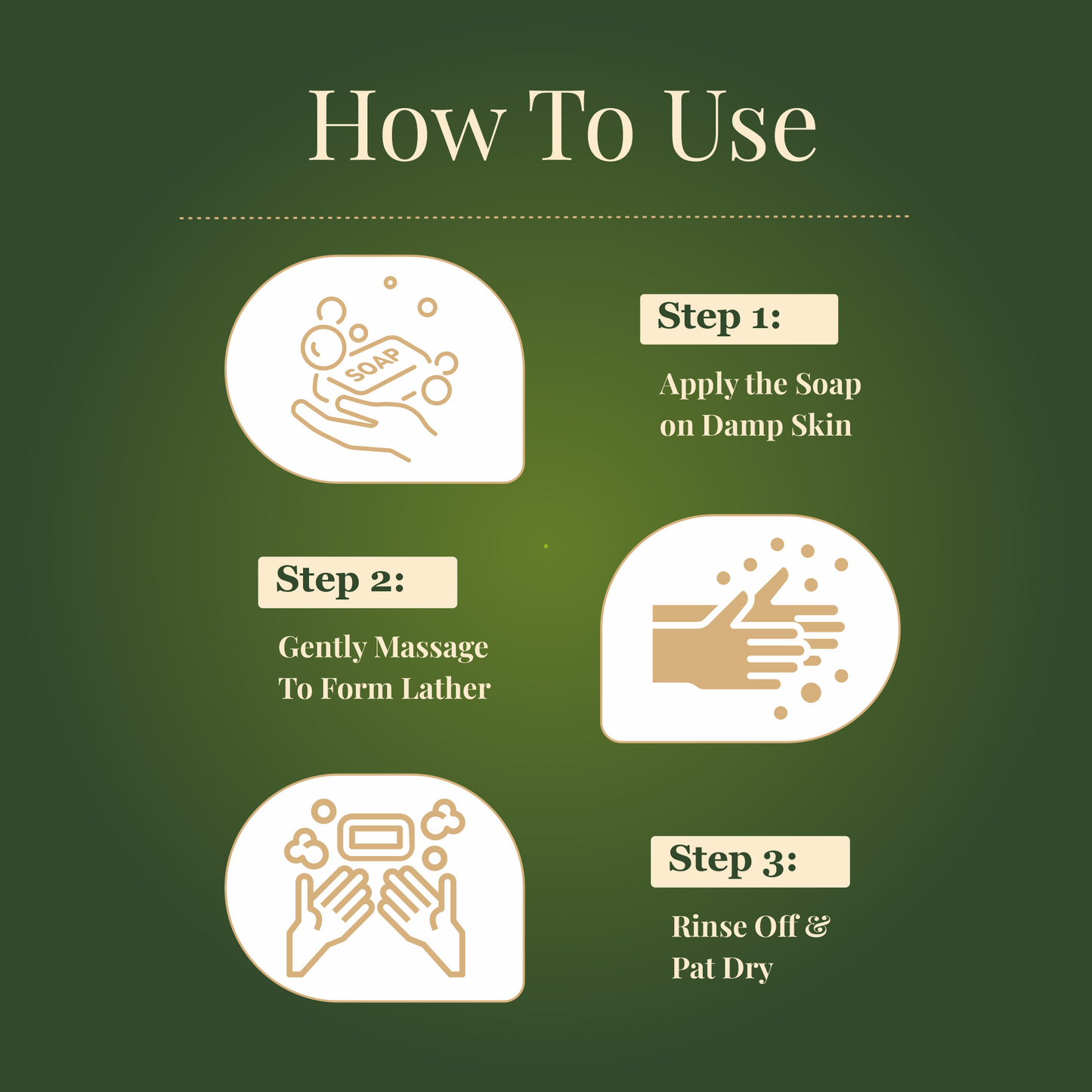 How To Use

SOAP

Step 1:

Apply the Soap on Damp Skin

Step 2:

Gently Massage To Form Lather

Step 3:

Rinse Off & Pat Dry