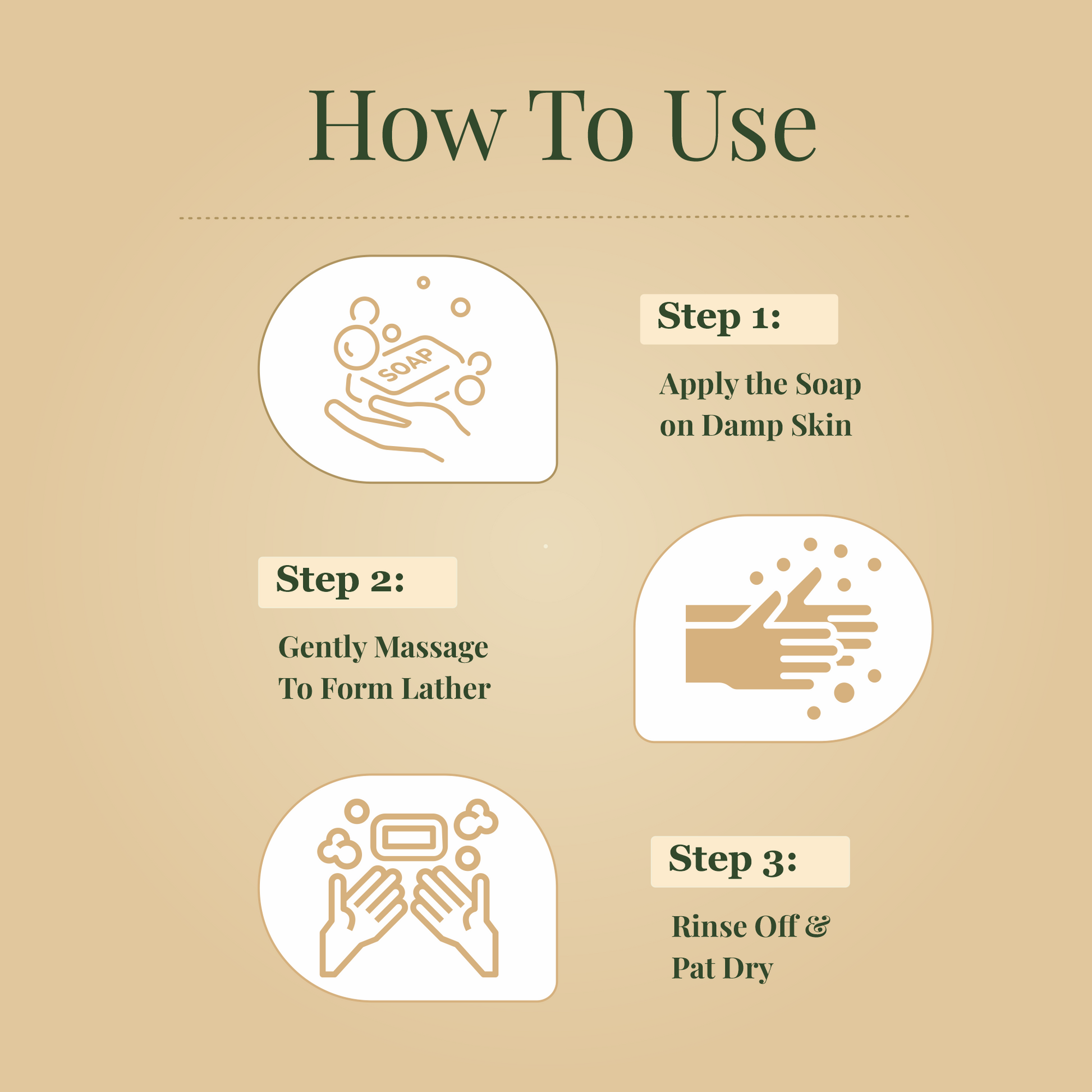 How To Use

SOAP

Step 1:

Apply the Soap on Damp Skin

Step 2:

Gently Massage To Form Lather

Step 3:

Rinse Off & Pat Dry