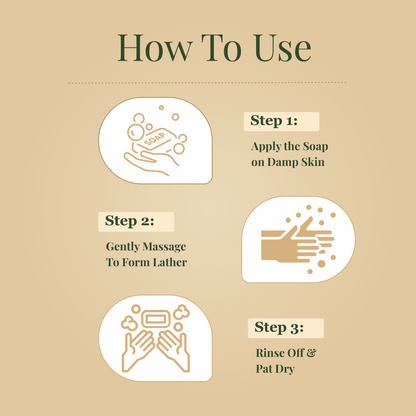 How To Use

SOAP

Step 1:

Apply the Soap on Damp Skin

Step 2:

Gently Massage To Form Lather

Step 3:

Rinse Off & Pat Dry