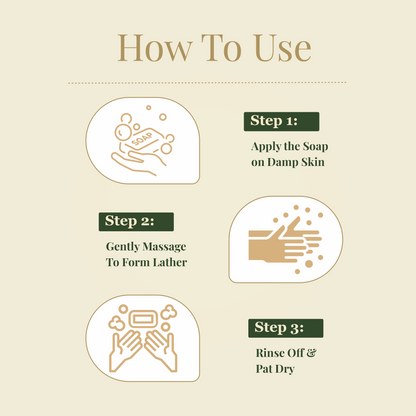 How To Use

SOAP

Step 1:

Apply the Soap on Damp Skin

Step 2:

Gently Massage To Form Lather

Step 3:

Rinse Off & Pat Dry