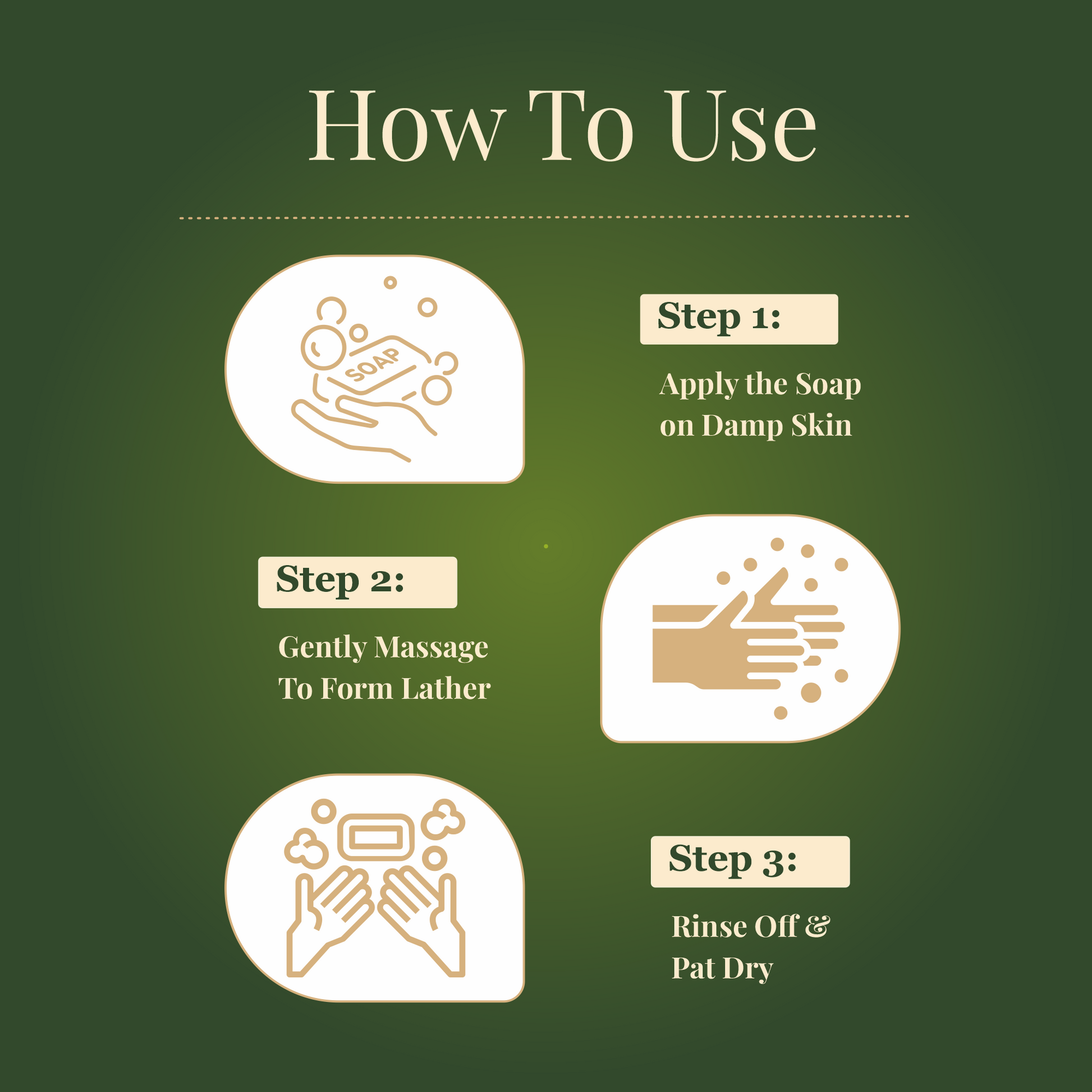 How To Use

SOAP

Step 1:

Apply the Soap on Damp Skin

Step 2:

Gently Massage To Form Lather

Step 3:

Rinse Off & Pat Dry